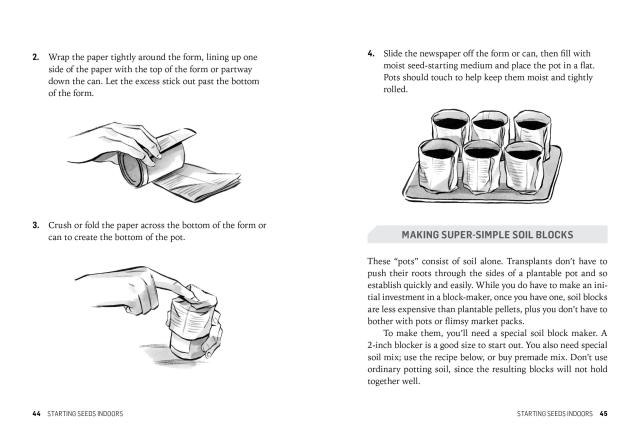 2. Wrap the paper tightly around the form, lining up one side of the paper with the top of the form or partway down the can. Let the excess stick out past the bottom of the form.

3. Crush or fold the paper across the bottom of the form or can to create the bottom of the pot.

44 STARTING SEEDS INDOORS

4. Slide the newspaper off the form or can, then fill with moist seed-starting medium and place the pot in a flat. Pots should touch to help keep them moist and tightly rolled.

MAKING SUPER-SIMPLE SOIL BLOCKS

These "pots" consist of soil alone. Transplants don't have to push their roots through the sides of a plantable pot and so establish quickly and easily. While you do have to make an initial investment in a block-maker, once you have one, soil blocks are less expensive than plantable pellets, plus you don't have to bother with pots or flimsy market packs.

To make them, you'll need a special soil block maker. A 2-inch blocker is a good size to start out. You also need special soil mix; use the recipe below, or buy premade mix. Don't use ordinary potting soil, since the resulting blocks will not hold together well.

STARTING SEEDS INDOORS 45